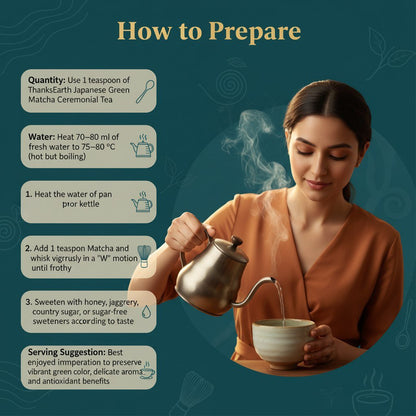 How to Prepare

Quantity: Use 1 teaspoon of ThanksEarth Japanese Green Matcha Ceremonial Tea

Water: Heat 70–80 ml of fresh water to 75–80 °C (hot but boiling)

1. Heat the water of pan pror kettle

2. Add 1 teaspon Matcha and whisk vigrrusly in a "W" motion until frothy

3. Sweeten with honey, jaggrery, country sugar, or sugar-free sweteners according to taste

Serving Suggestion: Best enjoyed immperation to preserve vibrant green color, delicate aroma and antioxidant benefits