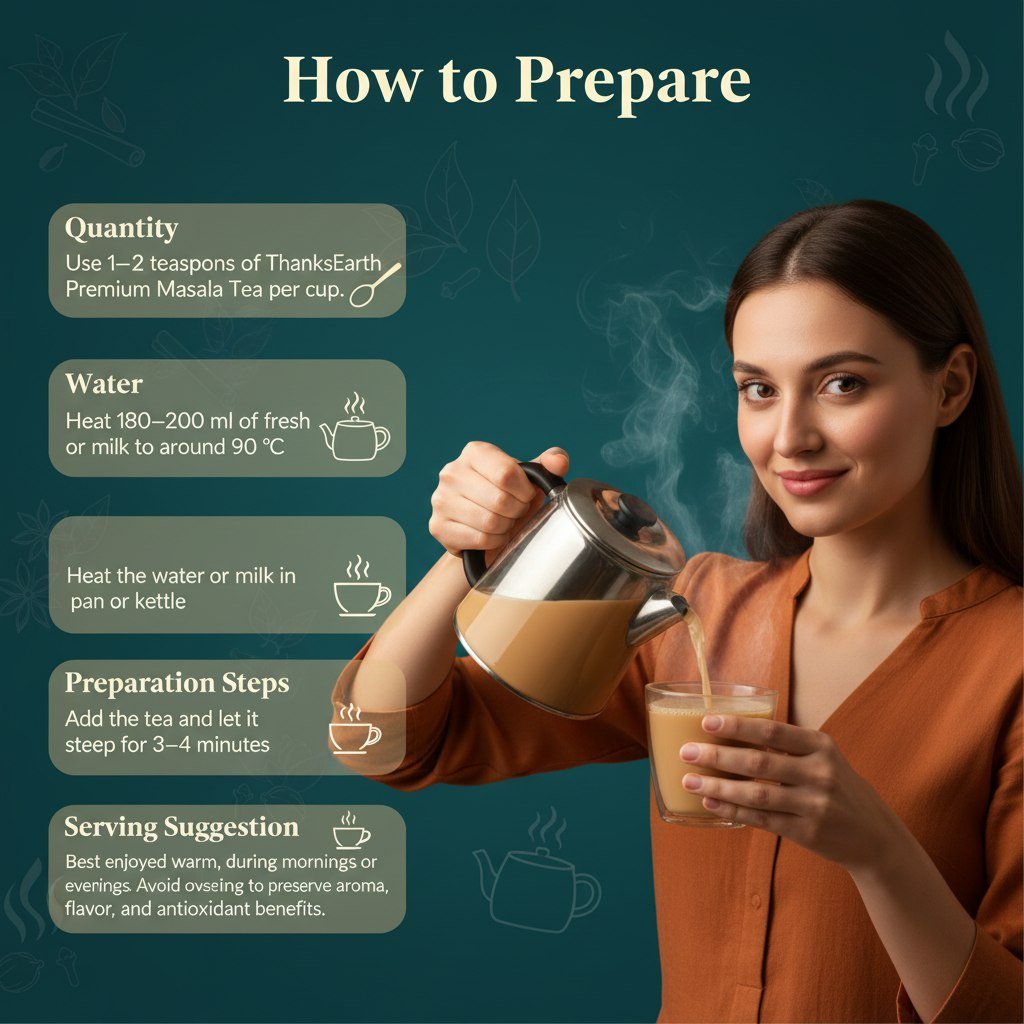 How to Prepare

Quantity
Use 1–2 teaspons of ThanksEarth Premium Masala Tea per cup.

Water
Heat 180–200 ml of fresh or milk to around 90 °C

Heat the water or milk in pan or kettle

Preparation Steps
Add the tea and let it steep for 3–4 minutes

Serving Suggestion
Best enjoyed warm, during mornings or everings. Avoid ovseing to preserve aroma, flavor, and antioxidant benefits.