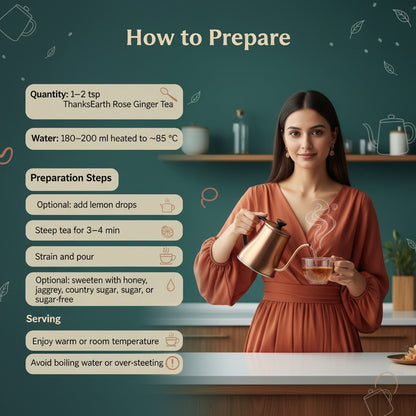 How to Prepare

Quantity: 1–2 tsp ThanksEarth Rose Ginger Tea

Water: 180–200 ml heated to ~85 °C

Preparation Steps

Optional: add lemon drops

Steep tea for 3–4 min

Strain and pour

Optional: sweeten with honey, jaggrey, country sugar, sugar, or sugar-free

Serving

Enjoy warm or room temperature

Avoid boiling water or over-steeting