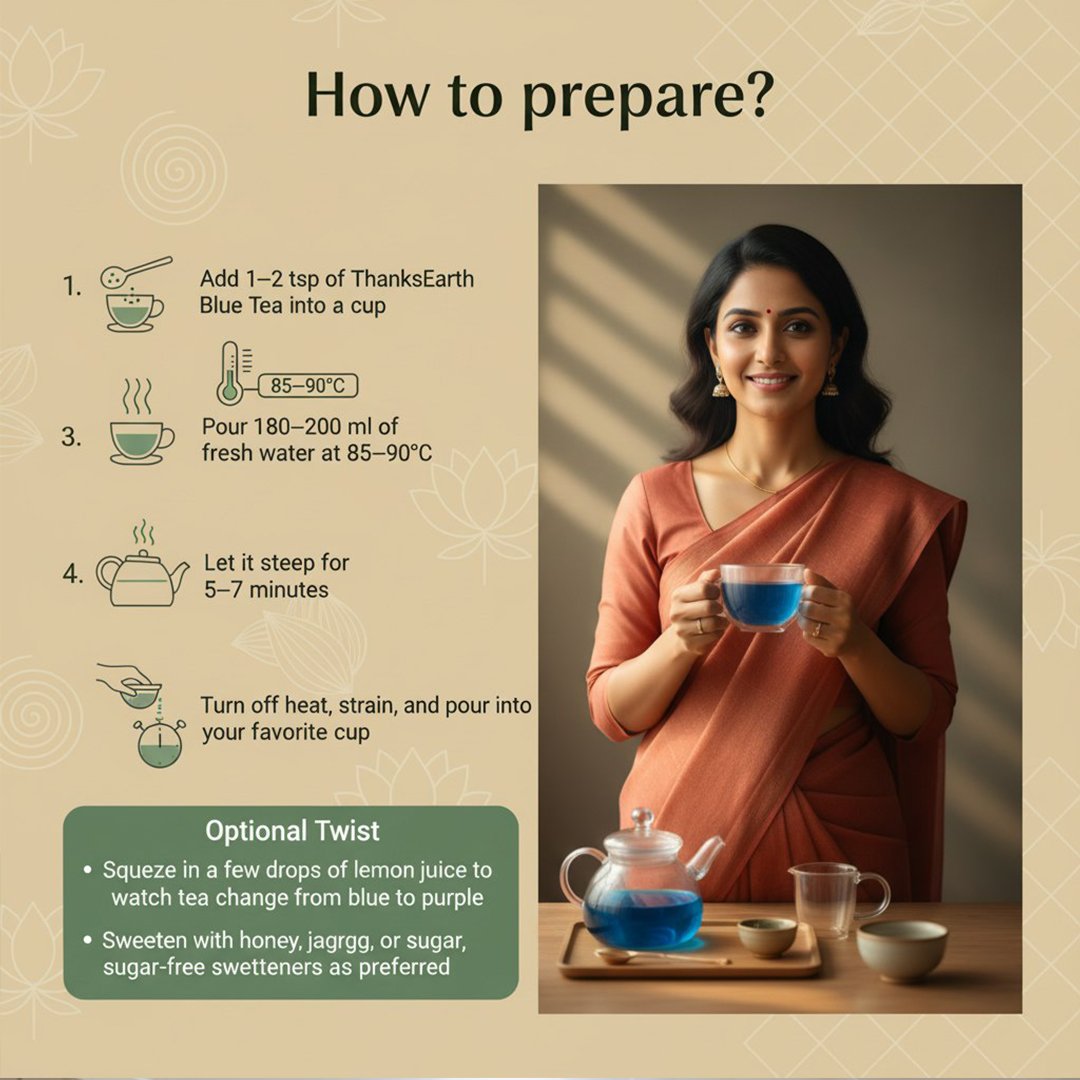 How to prepare?

1. Add 1–2 tsp of ThanksEarth Blue Tea into a cup

85–90°C

3. Pour 180–200 ml of fresh water at 85–90°C

4. Let it steep for 5–7 minutes

Turn off heat, strain, and pour into your favorite cup

Optional Twist

• Squeze in a few drops of lemon juice to watch tea change from blue to purple

• Sweeten with honey, jagrgg, or sugar, sugar-free swetteners as preferred