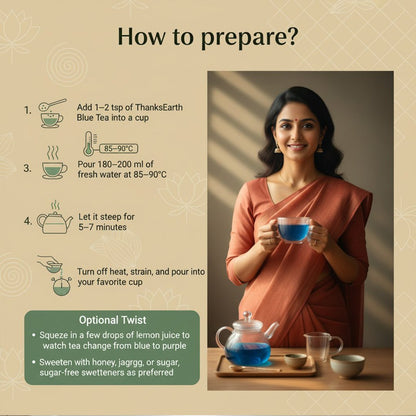 How to prepare?

1. Add 1–2 tsp of ThanksEarth Blue Tea into a cup

85–90°C

3. Pour 180–200 ml of fresh water at 85–90°C

4. Let it steep for 5–7 minutes

Turn off heat, strain, and pour into your favorite cup

Optional Twist

• Squeze in a few drops of lemon juice to watch tea change from blue to purple

• Sweeten with honey, jagrgg, or sugar, sugar-free swetteners as preferred