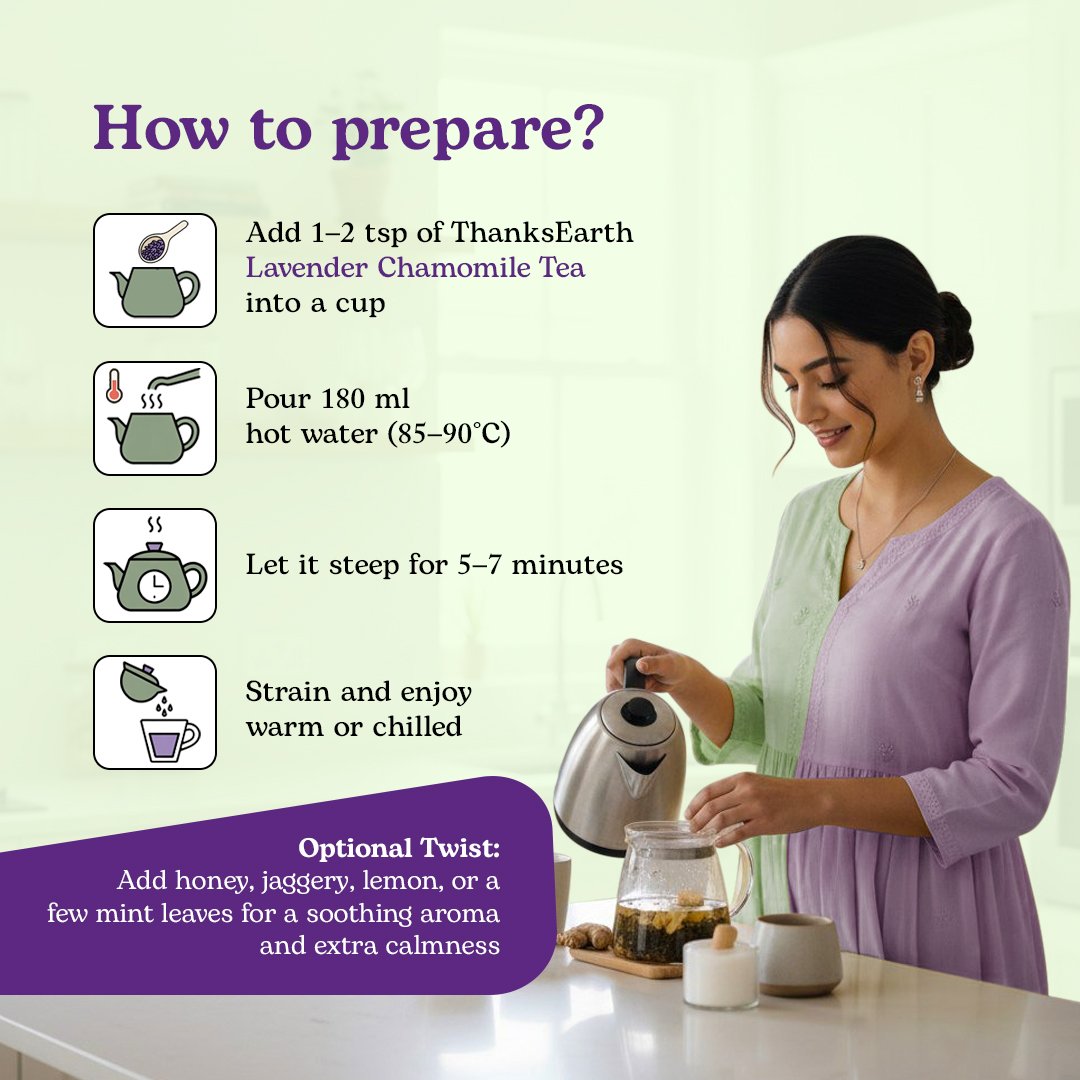 How to prepare?

Add 1–2 tsp of ThanksEarth Lavender Chamomile Tea into a cup

Pour 180 ml hot water (85–90°C)

Let it steep for 5–7 minutes

Strain and enjoy warm or chilled

Optional Twist:
Add honey, jaggery, lemon, or a few mint leaves for a soothing aroma and extra calmness